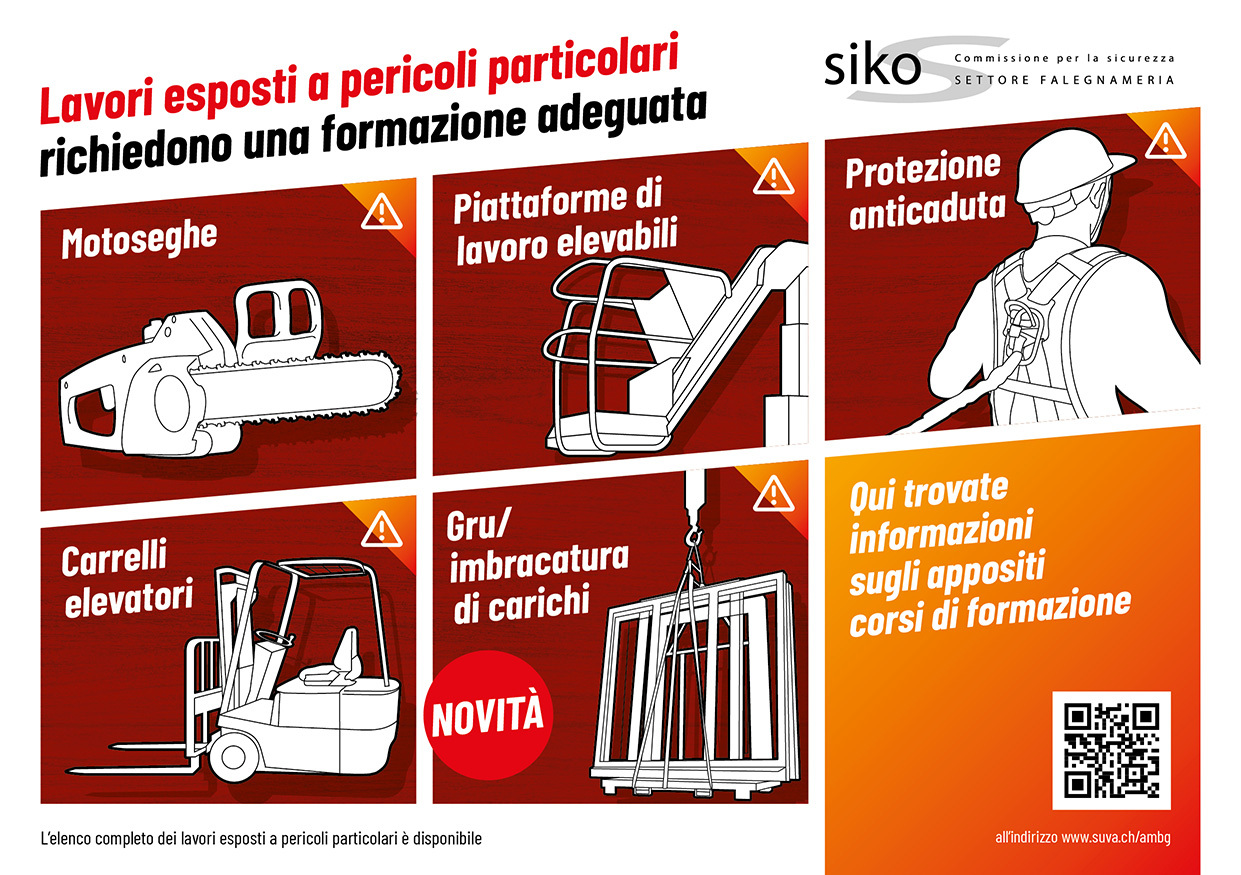 Lavori esposti a pericoli particolari
richiedono una formazione adeguata

siko Commissione per la sicurezza
SETTORE FALEGNAMERIA

Motoseghe

Piattaforme di lavoro elevabili

Protezione anticaduta

Carrelli elevatori

Gru/ imbracatura di carichi

NOVITÀ

Qui trovate informazioni sugli appositi corsi di formazione

L'elenco completo dei lavori esposti a pericoli particolari è disponibile

all'indirizzo www.suva.ch/ambg