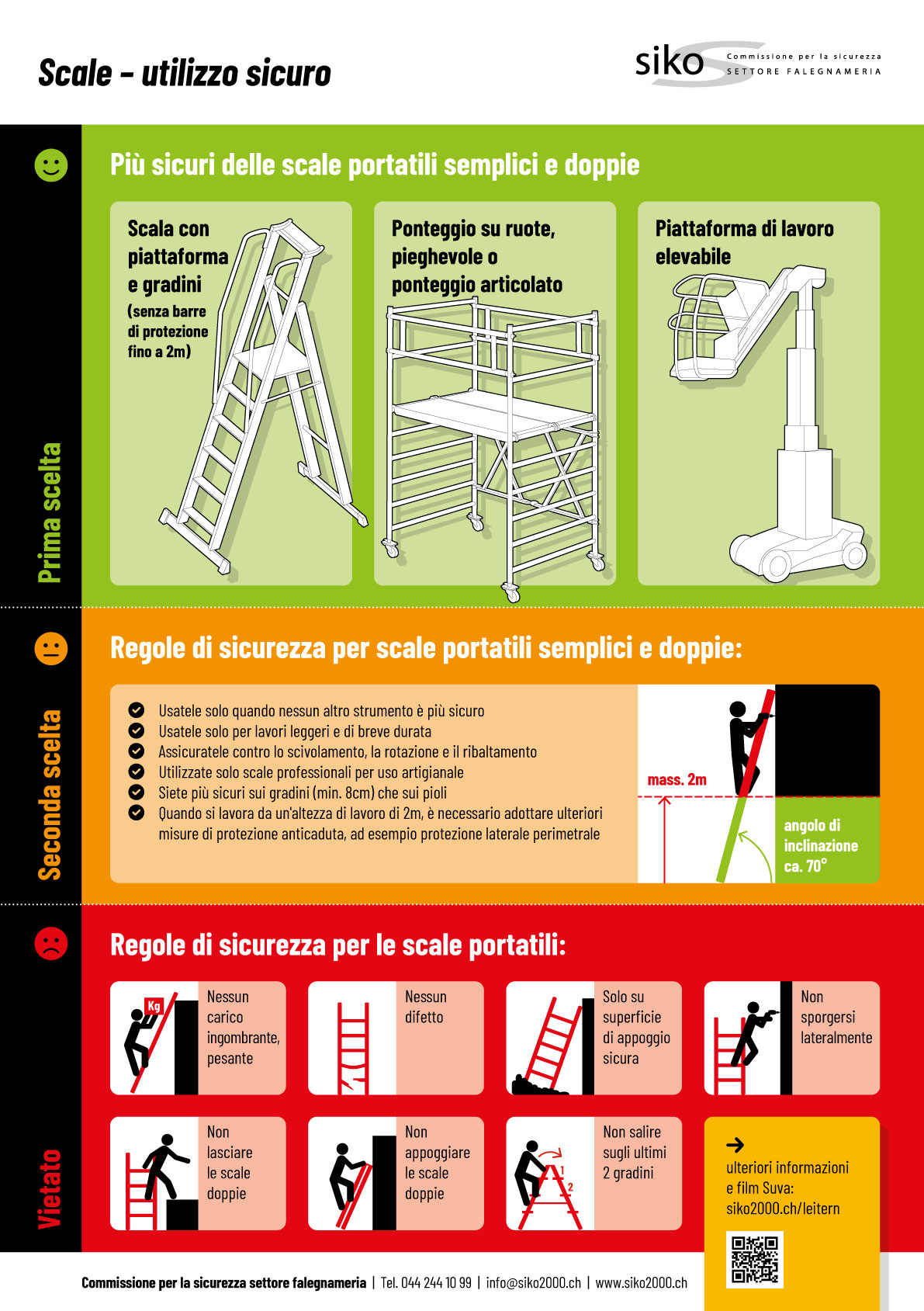 Scale – utilizzo sicuro

siko Commissione per la sicurezza SETTORE FALEGNAMERIA

Prima scelta

Più sicuri delle scale portatili semplici e doppie

Scala con piattaforma e gradini
(senza barre di protezione fino a 2m)

Ponteggio su ruote, pieghevole o ponteggio articolato

Piattaforma di lavoro elevabile

Seconda scelta

Regole di sicurezza per scale portatili semplici e doppie:

Usatele solo quando nessun altro strumento è più sicuro
Usatele solo per lavori leggeri e di breve durata
Assicuratele contro lo scivolamento, la rotazione e il ribaltamento
Utilizzate solo scale professionali per uso artigianale
Siete più sicuri sui gradini (min. 8cm) che sui pioli
Quando si lavora da un'altezza di lavoro di 2m, è necessario adottare ulteriori misure di protezione anticaduta, ad esempio protezione laterale perimetrale

mass. 2m

angolo di inclinazione ca. 70°

Vietato

Regole di sicurezza per le scale portatili:

Kg
Nessun carico ingombrante, pesante

Nessun difetto

Solo su superficie di appoggio sicura

Non sporgersi lateralmente

Non lasciare le scale doppie

Non appoggiare le scale doppie

1
2
Non salire sugli ultimi 2 gradini

ulteriori informazioni e film Suva: siko2000.ch/leitern

Commissione per la sicurezza settore falegnameria | Tel. 044 244 10 99 | info@siko2000.ch | www.siko2000.ch